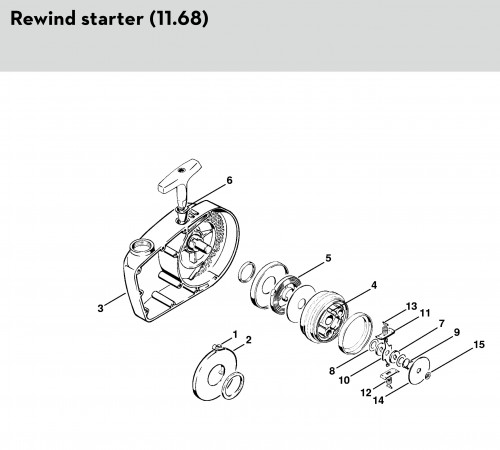 Rewind starter (11.68)

6
5
4
3
13
11
7
9
15
1
2
8
10
12
14